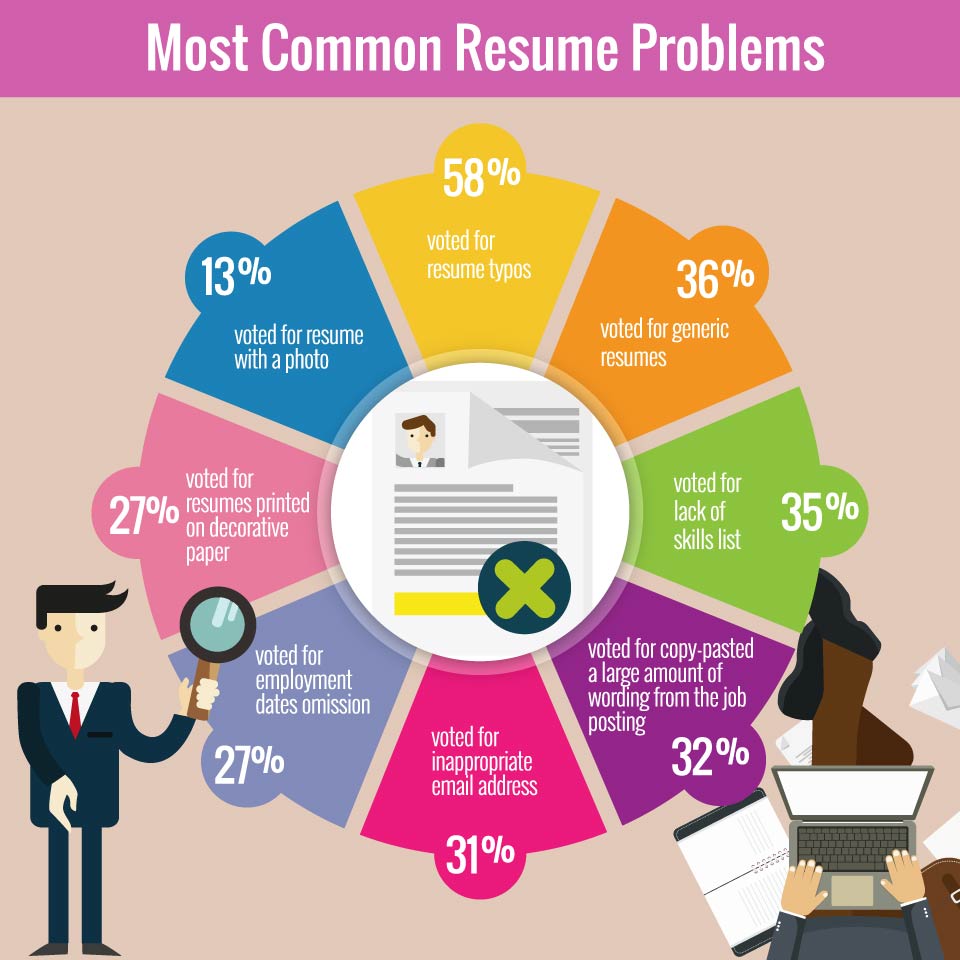 Most Common Resume Problems

58%
voted for resume typos

36%
voted for generic resumes

35%
voted for lack of skills list

32%
voted for copy-pasted a large amount of wording from the job posting

31%
voted for inappropriate email address

27%
voted for employment dates omission

27%
voted for resumes printed on decorative paper

13%
voted for resume with a photo